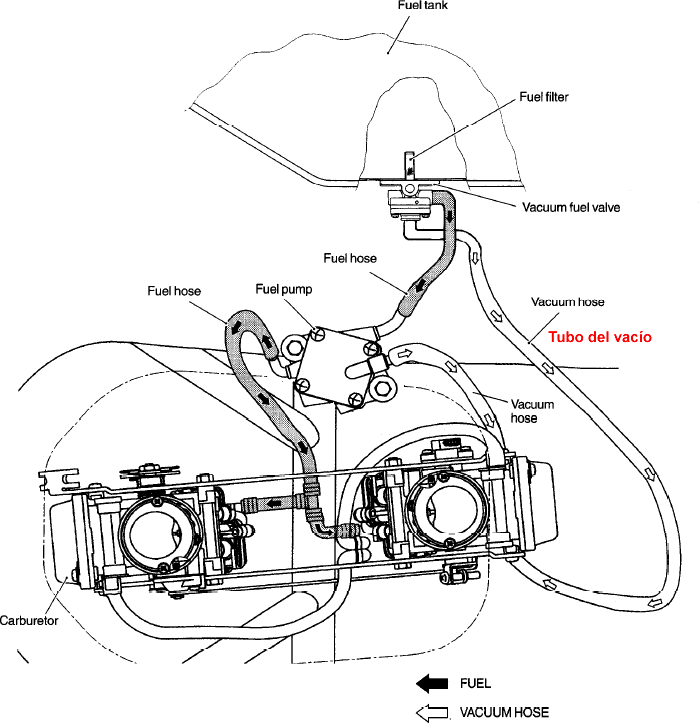 Fuel tank

Fuel filter

Vacuum fuel valve

Fuel hose

Fuel hose

Fuel pump

Vacuum hose

Tubo del vacío

Vacuum hose

Carburetor

FUEL

VACUUM HOSE